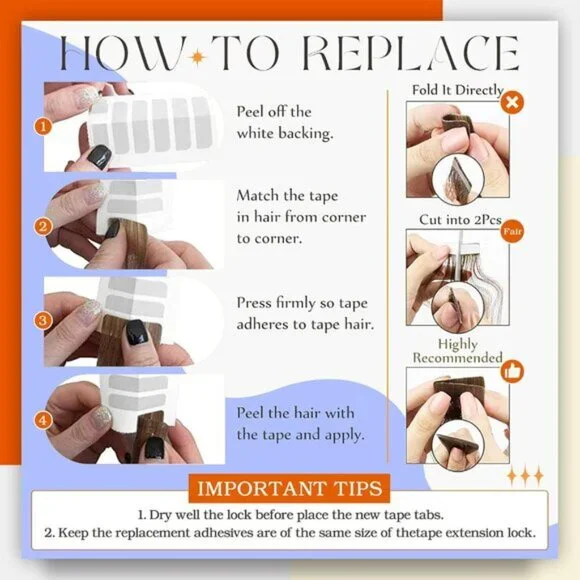 HOW TO REPLACE

1

Peel off the white backing.

2

Match the tape in hair from corner to corner.

3

Press firmly so tape adheres to tape hair.

4

Peel the hair with the tape and apply.

Fold It Directly

Cut into 2Pcs

Fair

Highly Recommended

IMPORTANT TIPS

1. Dry well the lock before place the new tape tabs.

2. Keep the replacement adhesives are of the same size of thetape extension lock.